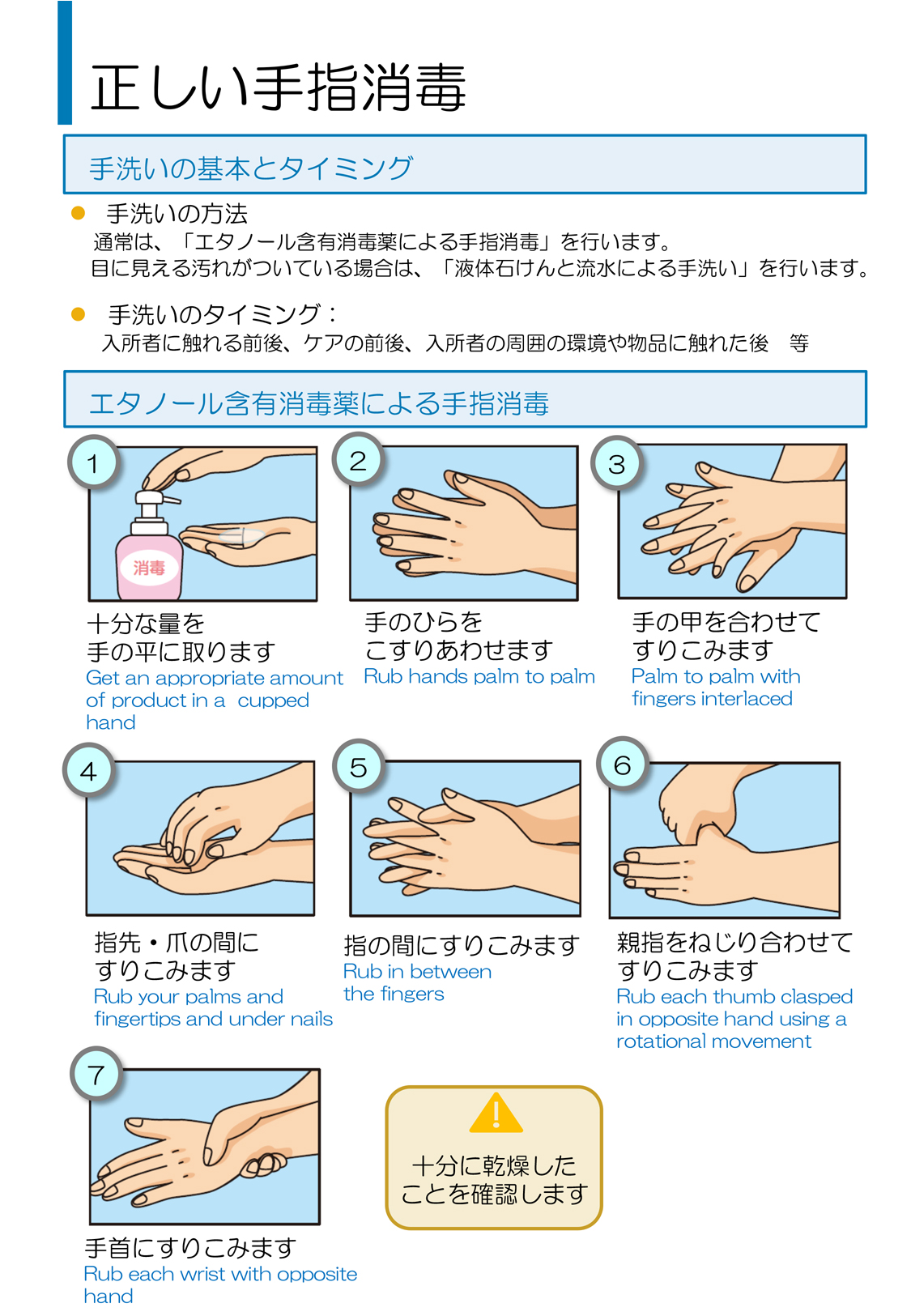 正しい手指消毒

手洗いの基本とタイミング

● 手洗いの方法
通常は、「エタノール含有消毒薬による手指消毒」を行います。
目に見える汚れがついている場合は、「液体石けんと流水による手洗い」を行います。

● 手洗いのタイミング：
入所者に触れる前後、ケアの前後、入所者の周囲の環境や物品に触れた後　等

エタノール含有消毒薬による手指消毒

1

消毒

十分な量を
手の平に取ります
Get an appropriate amount of product in a cupped hand

2

手のひらを
こすりあわせます
Rub hands palm to palm

3

手の甲を合わせて
すりこみます
Palm to palm with fingers interlaced

4

指先・爪の間に
すりこみます
Rub your palms and fingertips and under nails

5

指の間にすりこみます
Rub in between the fingers

6

親指をねじり合わせて
すりこみます
Rub each thumb clasped in opposite hand using a rotational movement

7

手首にすりこみます
Rub each wrist with opposite hand

十分に乾燥した
ことを確認します